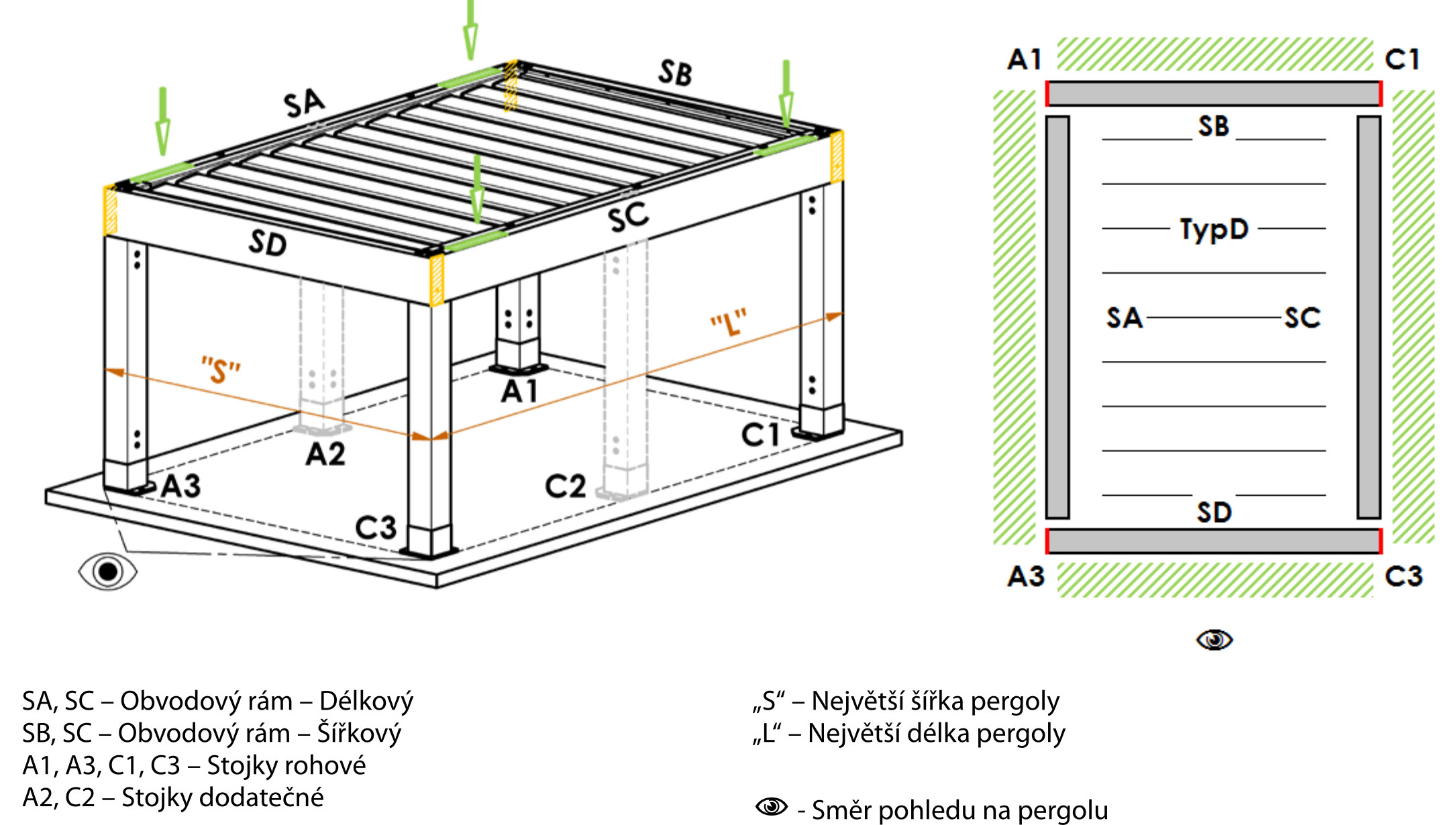 SA
SB
SD
SC
"S"
"L"
A1
A2
A3
C1
C2
C3

A1
C1
SB
TypD
SA
SC
SD
A3
C3

SA, SC – Obvodový rám – Délkový
SB, SC – Obvodový rám – Šířkový
A1, A3, C1, C3 – Stojky rohové
A2, C2 – Stojky dodatečné

„S“ – Největší šířka pergoly
„L“ – Největší délka pergoly

- Směr pohledu na pergolu