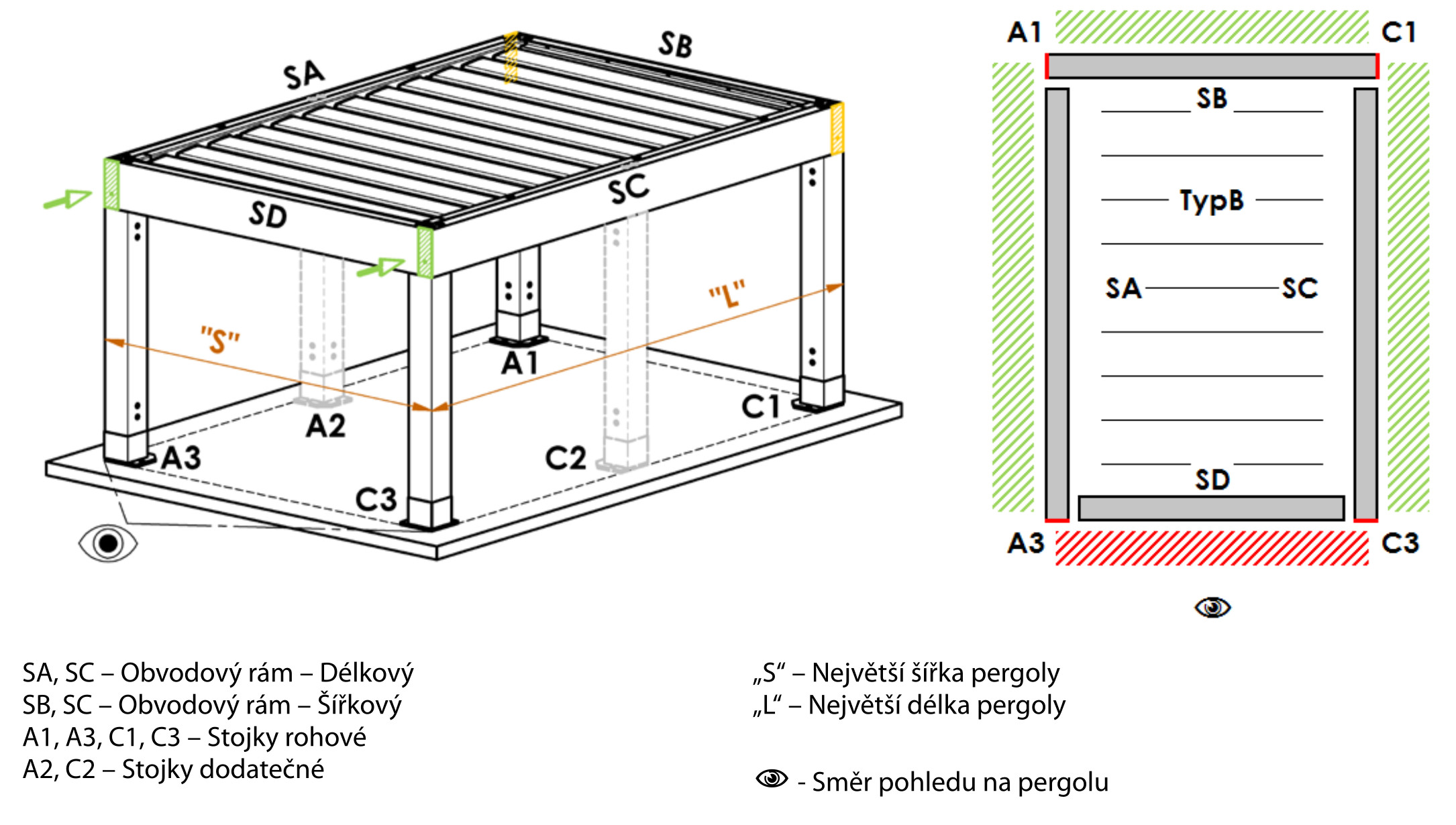 SA
SB
SD
SC
"S"
"L"
A1
A2
A3
C1
C2
C3

A1
C1
SB
TypB
SA
SC
SD
A3
C3

SA, SC – Obvodový rám – Délkový
SB, SC – Obvodový rám – Šířkový
A1, A3, C1, C3 – Stojky rohové
A2, C2 – Stojky dodatečné

„S“ – Největší šířka pergoly
„L“ – Největší délka pergoly

- Směr pohledu na pergolu